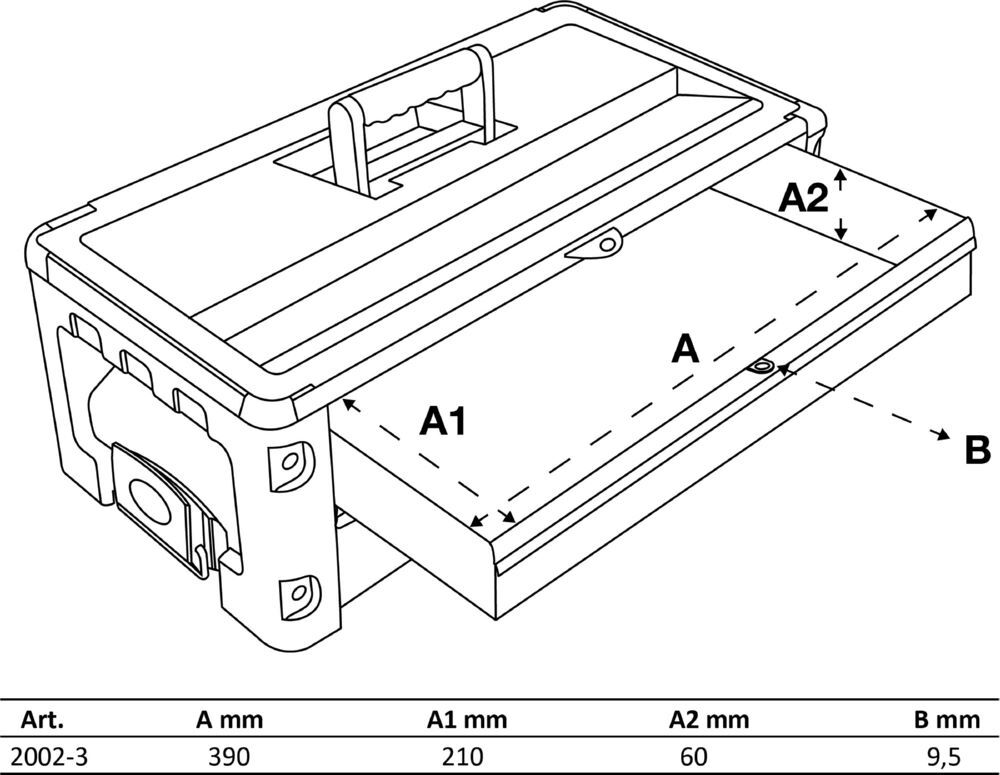 A2

A

A1

B

| Art. | A mm | A1 mm | A2 mm | B mm |
|---|---|---|---|---|
| 2002-3 | 390 | 210 | 60 | 9,5 |