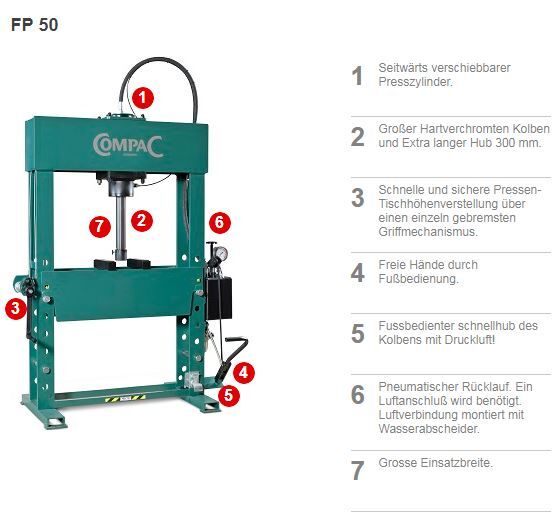 FP 50

1
COMPAC
7
2
6
3
4
5

1 Seitwärts verschiebbarer Presszylinder.

2 Großer Hartverchromten Kolben und Extra langer Hub 300 mm.

3 Schnelle und sichere Pressen-Tischhöhenverstellung über einen einzeln gebremsten Griffmechanismus.

4 Freie Hände durch Fußbedienung.

5 Fussbedienter schnellhub des Kolbens mit Druckluft!

6 Pneumatischer Rücklauf. Ein Luftanschluß wird benötigt. Luftverbindung montiert mit Wasserabscheider.

7 Grosse Einsatzbreite.