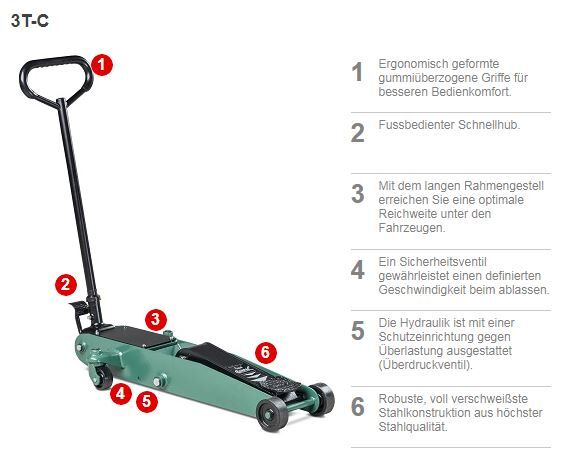 3T-C

1

2

3

6

4

5

1 Ergonomisch geformte gummiüberzogene Griffe für besseren Bedienkomfort.

2 Fussbedienter Schnellhub.

3 Mit dem langen Rahmengestell erreichen Sie eine optimale Reichweite unter den Fahrzeugen.

4 Ein Sicherheitsventil gewährleistet einen definierten Geschwindigkeit beim ablassen.

5 Die Hydraulik ist mit einer Schutzeinrichtung gegen Überlastung ausgestattet (Überdruckventil).

6 Robuste, voll verschweißste Stahlkonstruktion aus höchster Stahlqualität.