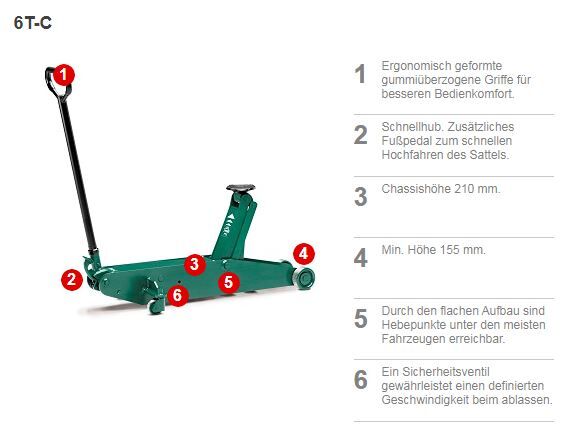 6T-C

1
2
3
4
5
6

1 Ergonomisch geformte gummiüberzogene Griffe für besseren Bedienkomfort.

2 Schnellhub. Zusätzliches Fußpedal zum schnellen Hochfahren des Sattels.

3 Chassishöhe 210 mm.

4 Min. Höhe 155 mm.

5 Durch den flachen Aufbau sind Hebepunkte unter den meisten Fahrzeugen erreichbar.

6 Ein Sicherheitsventil gewährleistet einen definierten Geschwindigkeit beim ablassen.