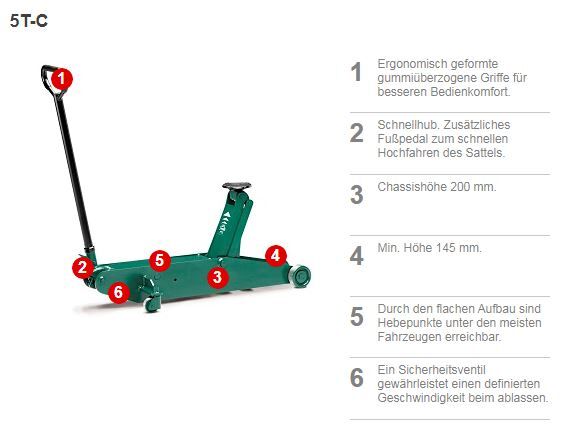 5T-C

1

2

5

3

4

6

1 Ergonomisch geformte gummiüberzogene Griffe für besseren Bedienkomfort.

2 Schnellhub. Zusätzliches Fußpedal zum schnellen Hochfahren des Sattels.

3 Chassishöhe 200 mm.

4 Min. Höhe 145 mm.

5 Durch den flachen Aufbau sind Hebepunkte unter den meisten Fahrzeugen erreichbar.

6 Ein Sicherheitsventil gewährleistet einen definierten Geschwindigkeit beim ablassen.