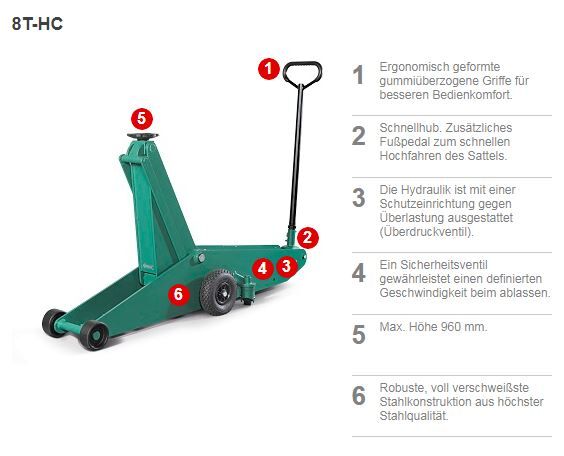 8T-HC

1

5

2

4 3

6

1 Ergonomisch geformte gummiüberzogene Griffe für besseren Bedienkomfort.

2 Schnellhub. Zusätzliches Fußpedal zum schnellen Hochfahren des Sattels.

3 Die Hydraulik ist mit einer Schutzeinrichtung gegen Überlastung ausgestattet (Überdruckventil).

4 Ein Sicherheitsventil gewährleistet einen definierten Geschwindigkeit beim ablassen.

5 Max. Höhe 960 mm.

6 Robuste, voll verschweißste Stahlkonstruktion aus höchster Stahlqualität.