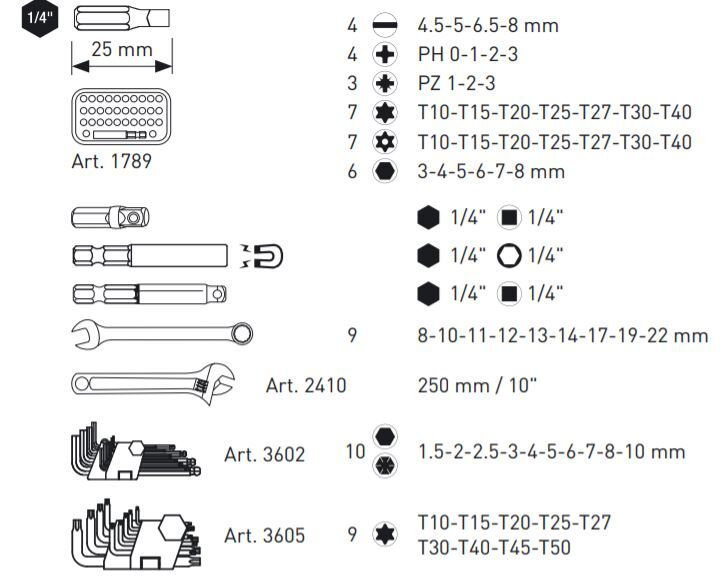 1/4"

25 mm

Art. 1789

4 4.5-5-6.5-8 mm
4 PH 0-1-2-3
3 PZ 1-2-3
7 T10-T15-T20-T25-T27-T30-T40
7 T10-T15-T20-T25-T27-T30-T40
6 3-4-5-6-7-8 mm

1/4" 1/4"
1/4" 1/4"
1/4" 1/4"

9 8-10-11-12-13-14-17-19-22 mm

Art. 2410 250 mm / 10"

Art. 3602 10 1.5-2-2.5-3-4-5-6-7-8-10 mm

Art. 3605 9 T10-T15-T20-T25-T27
T30-T40-T45-T50