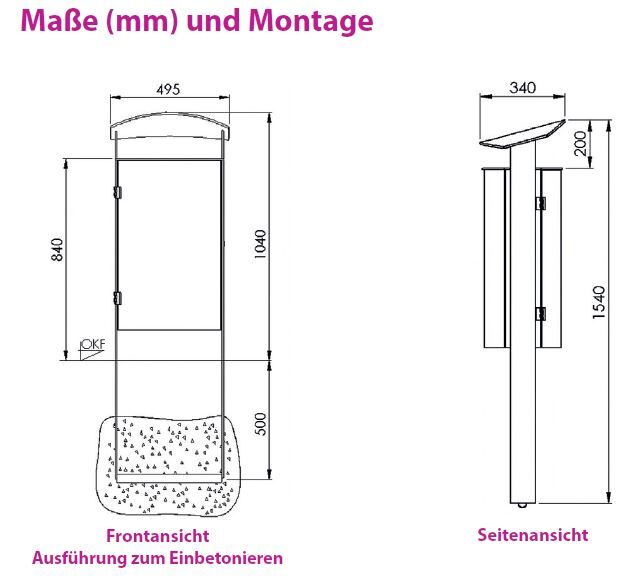 Maße (mm) und Montage

495

840

1040

OKF

500

Frontansicht
Ausführung zum Einbetonieren

340

200

1540

Seitenansicht