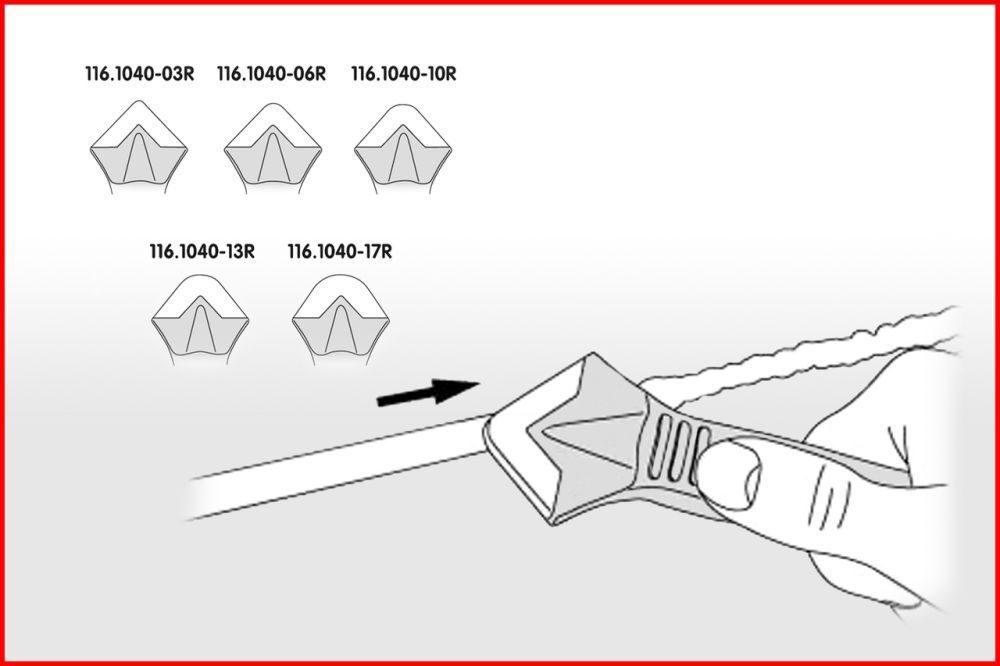 116.1040-03R 116.1040-06R 116.1040-10R

116.1040-13R 116.1040-17R