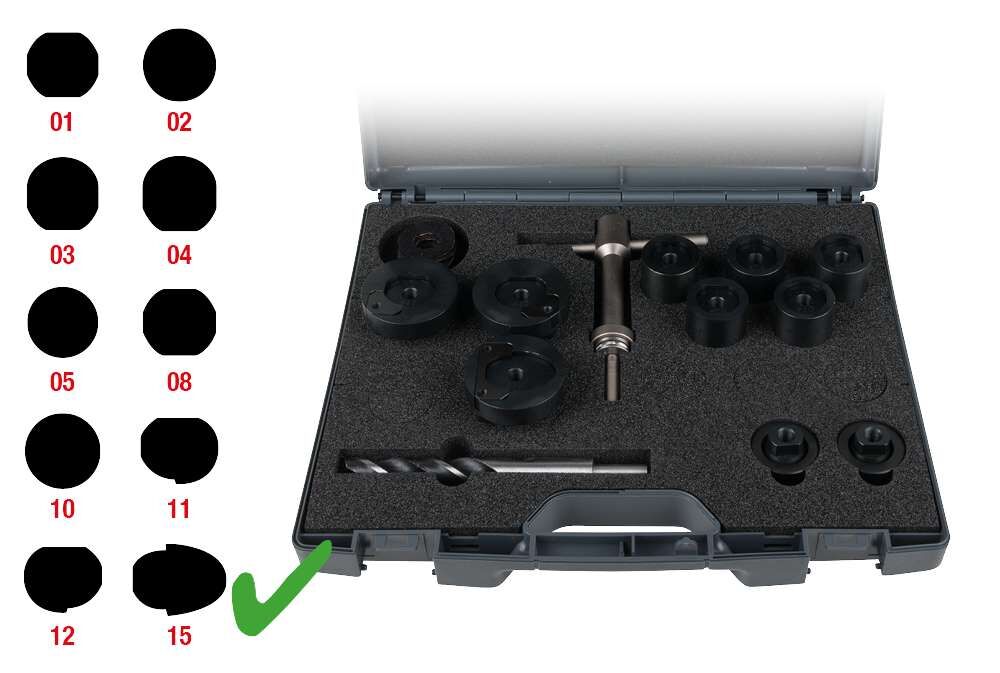 01 02
03 04
05 08
10 11
12 15