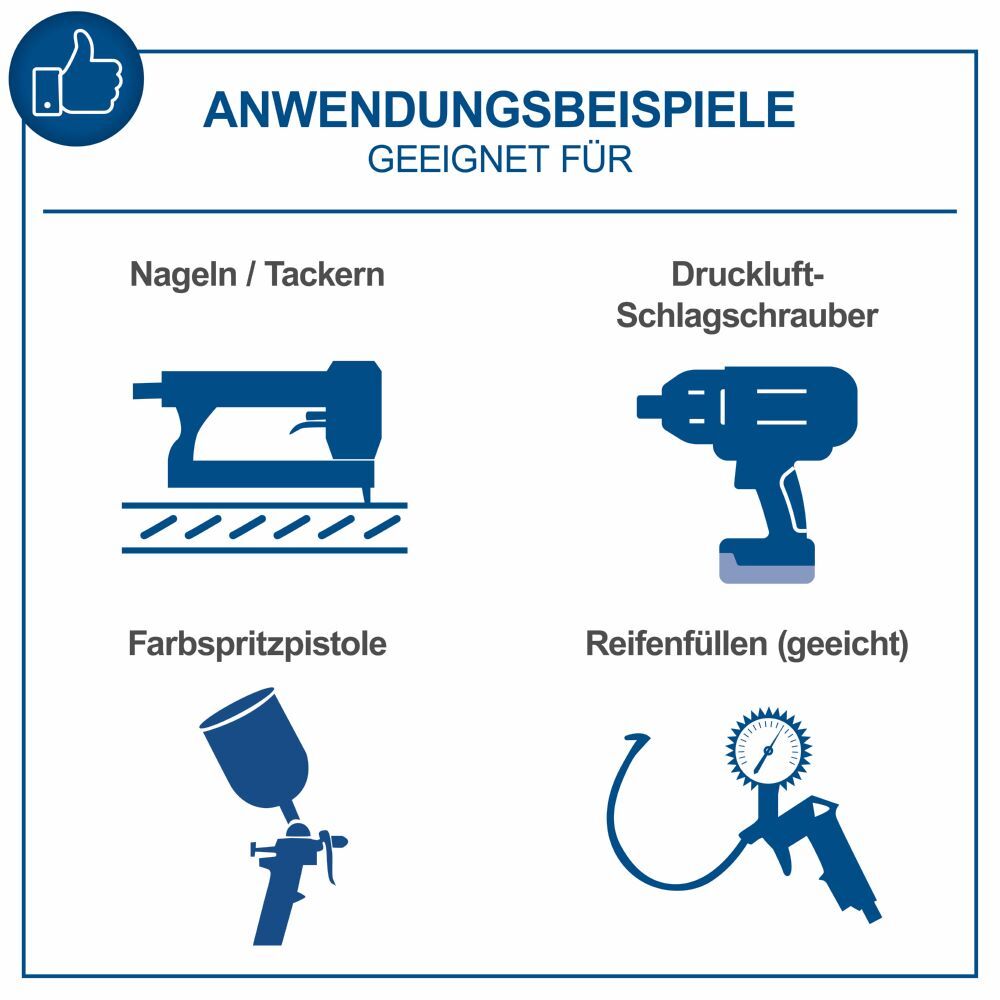 ANWENDUNGSBEISPIELE
GEEIGNET FÜR

Nageln / Tackern

Druckluft-Schlagschrauber

Farbspritzpistole

Reifenfüllen (geeicht)