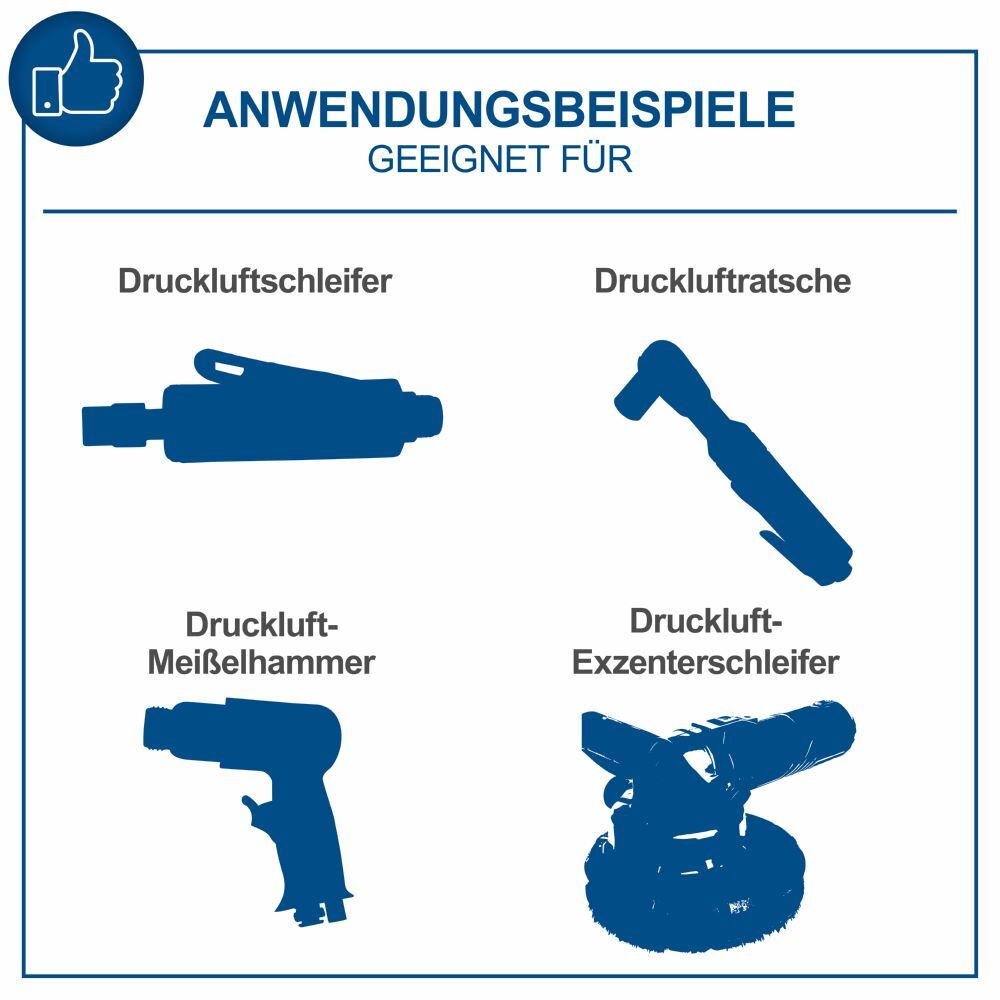 ANWENDUNGSBEISPIELE
GEEIGNET FÜR

Druckluftschleifer

Druckluftratsche

Druckluft-Meißelhammer

Druckluft-Exzenterschleifer