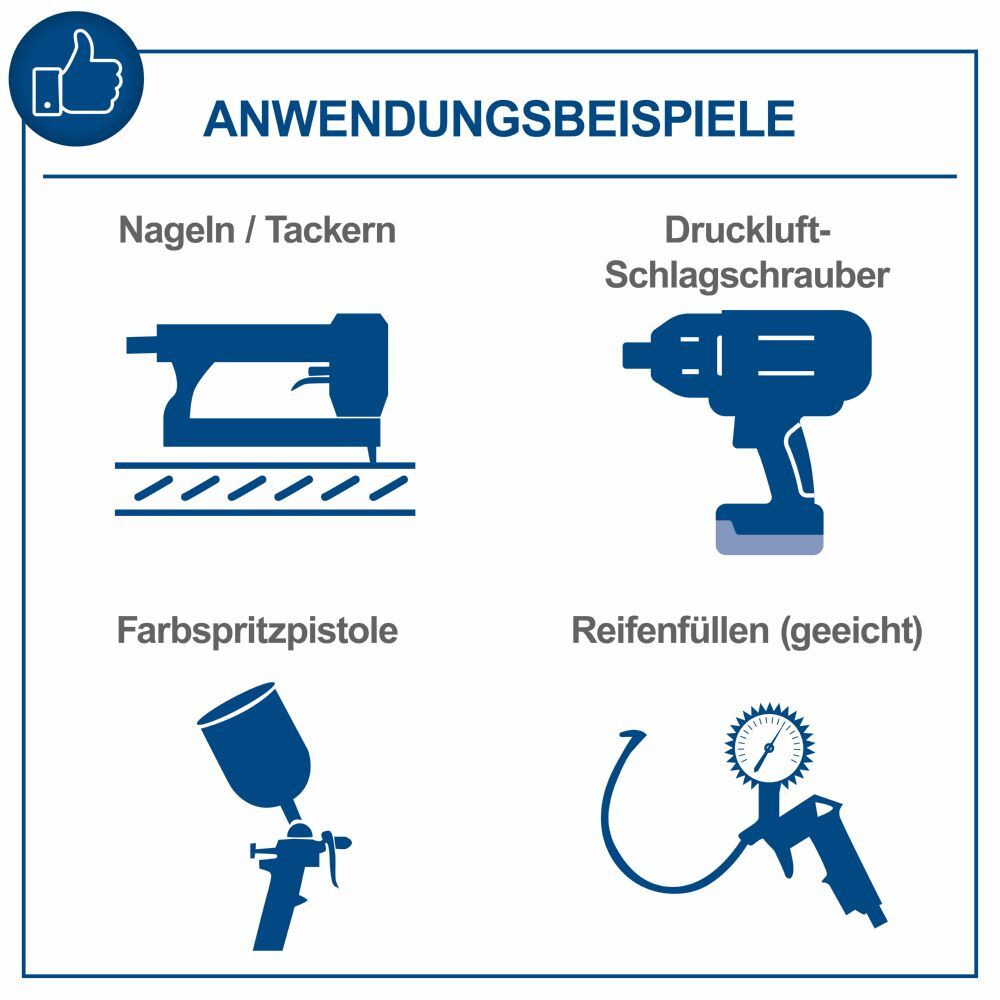 ANWENDUNGSBEISPIELE

Nageln / Tackern

Druckluft-Schlagschrauber

Farbspritzpistole

Reifenfüllen (geeicht)